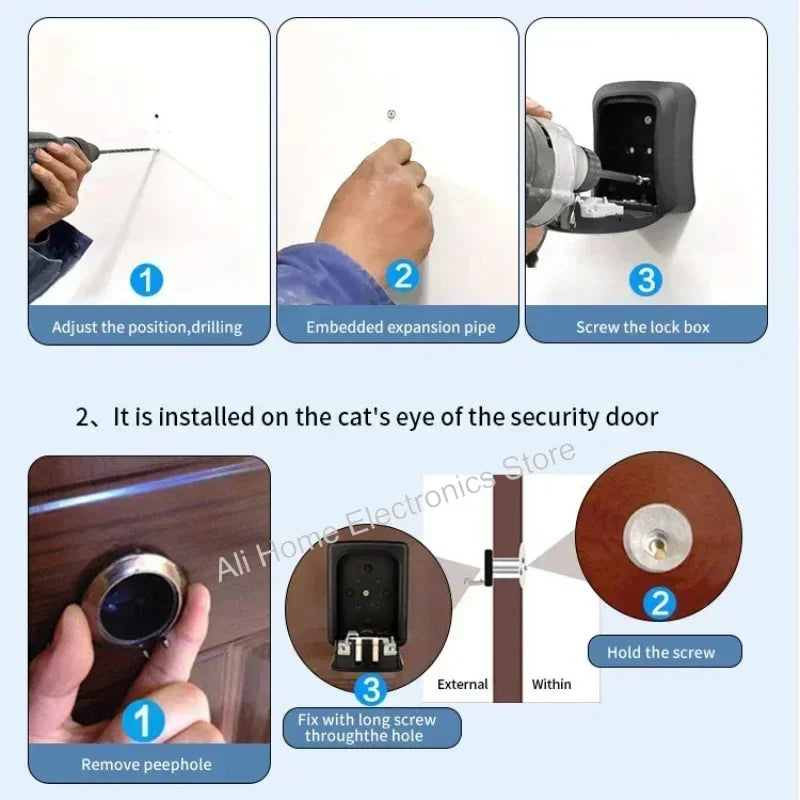 1
Adjust the position,drilling

2
Embedded expansion pipe

3
Screw the lock box

2、It is installed on the cat's eye of the security door

Ali Home Electronics Store

1
Remove peephole

3
Fix with long screw throughthe hole

External
Within

2
Hold the screw